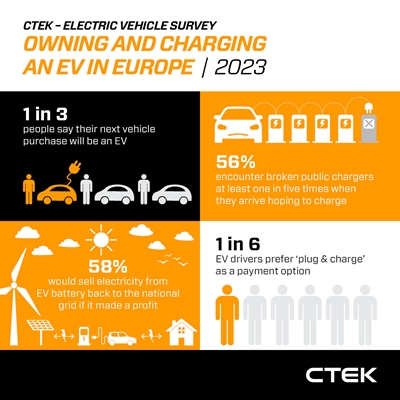 CTEK – ELECTRIC VEHICLE SURVEY
OWNING AND CHARGING AN EV IN EUROPE | 2023

1 in 3
people say their next vehicle purchase will be an EV

56%
encounter broken public chargers at least one in five times when they arrive hoping to charge

58%
would sell electricity from EV battery back to the national grid if it made a profit

1 in 6
EV drivers prefer 'plug & charge' as a payment option

CTEK